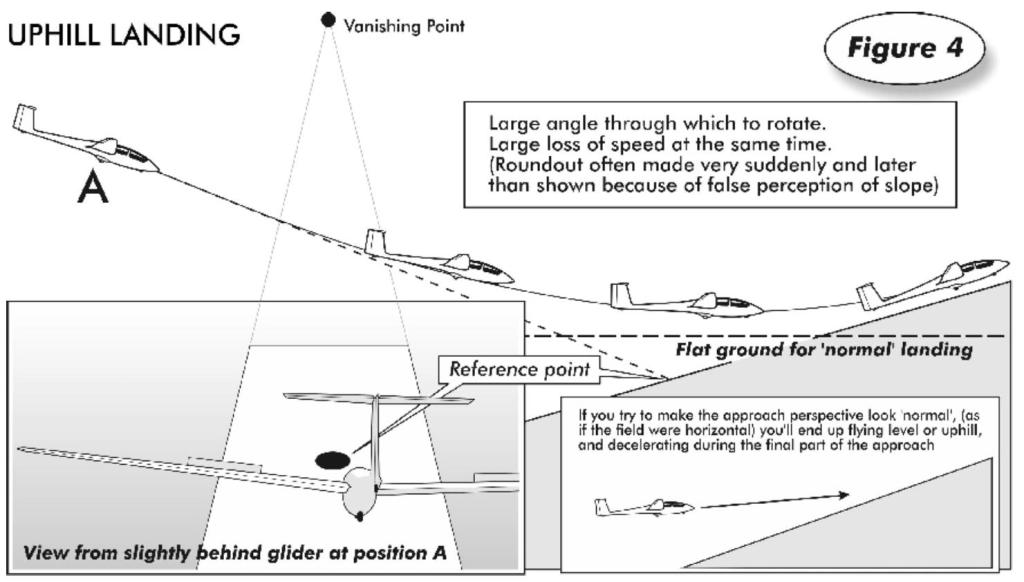 UPHILL LANDING

Vanishing Point

Figure 4

Large angle through which to rotate.
Large loss of speed at the same time.
(Roundout often made very suddenly and later than shown because of false perception of slope)

A

Flat ground for 'normal' landing

Reference point

If you try to make the approach perspective look 'normal', (as if the field were horizontal) you'll end up flying level or uphill, and decelerating during the final part of the approach

View from slightly behind glider at position A