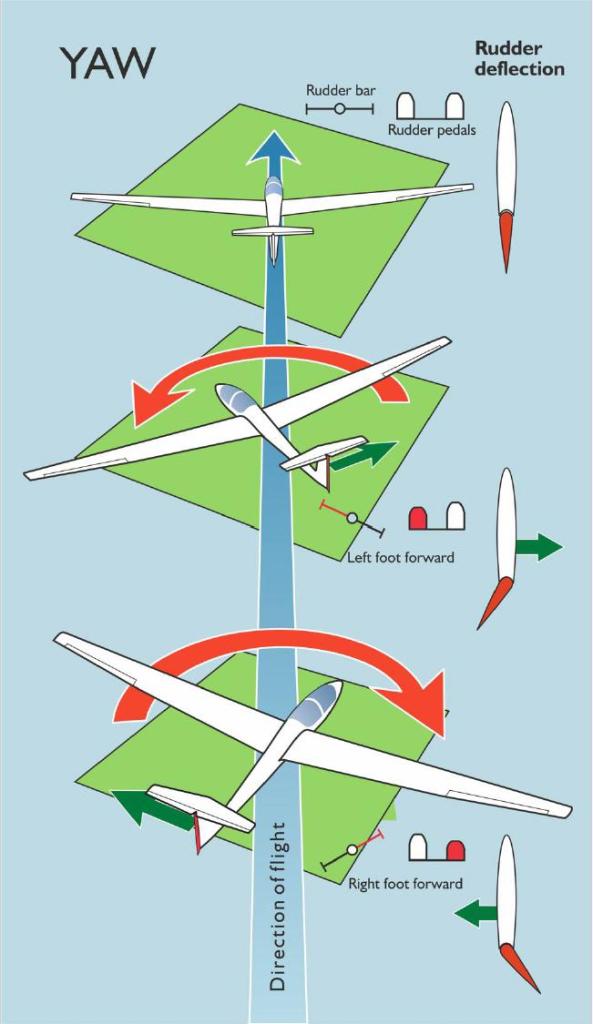 YAW

Rudder deflection

Rudder bar

Rudder pedals

Left foot forward

Right foot forward

Direction of flight