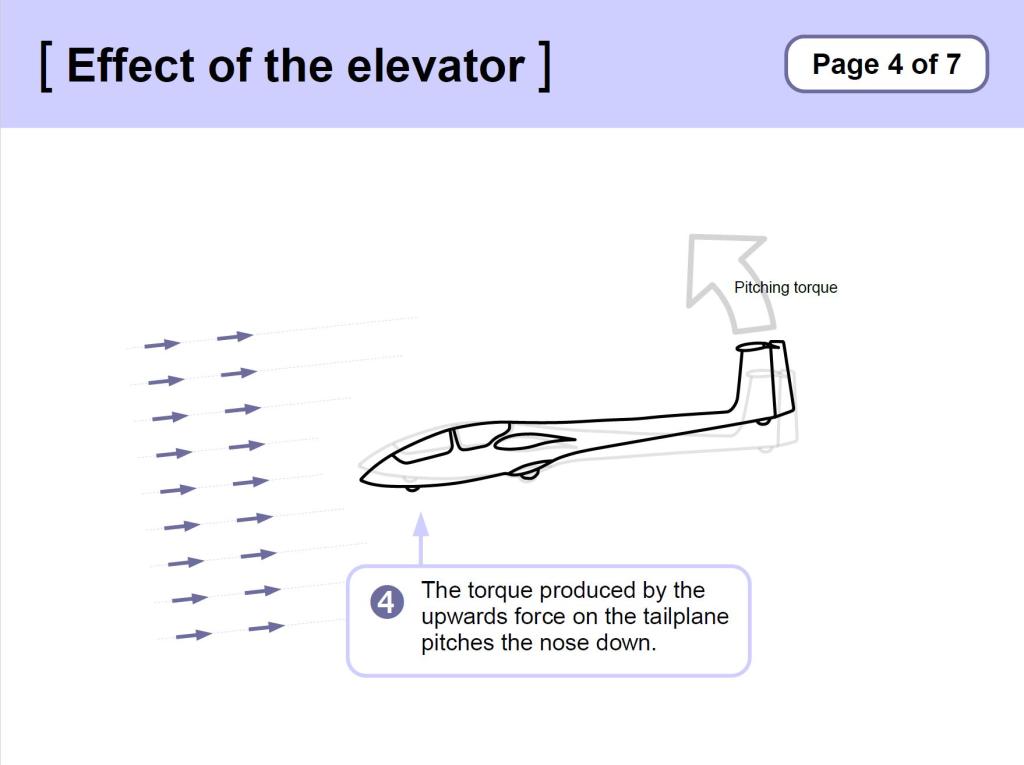 [ Effect of the elevator ]

Page 4 of 7

Pitching torque

4 The torque produced by the upwards force on the tailplane pitches the nose down.