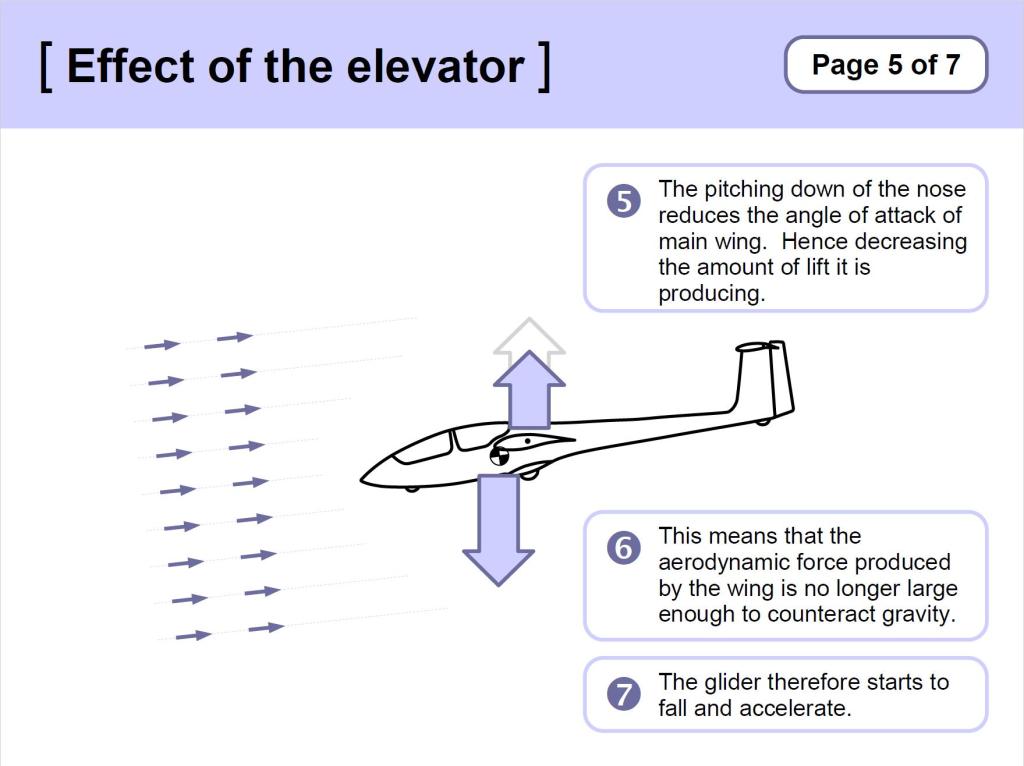 [ Effect of the elevator ]

Page 5 of 7

5 The pitching down of the nose reduces the angle of attack of main wing. Hence decreasing the amount of lift it is producing.

6 This means that the aerodynamic force produced by the wing is no longer large enough to counteract gravity.

7 The glider therefore starts to fall and accelerate.