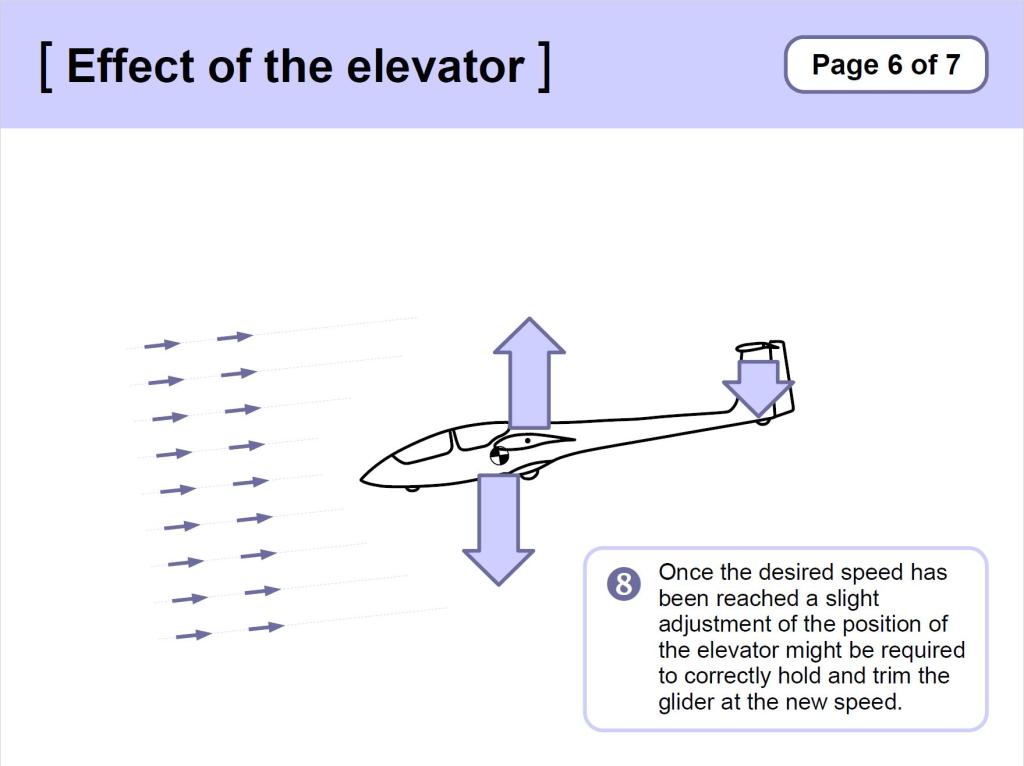 [ Effect of the elevator ]

Page 6 of 7

8 Once the desired speed has been reached a slight adjustment of the position of the elevator might be required to correctly hold and trim the glider at the new speed.