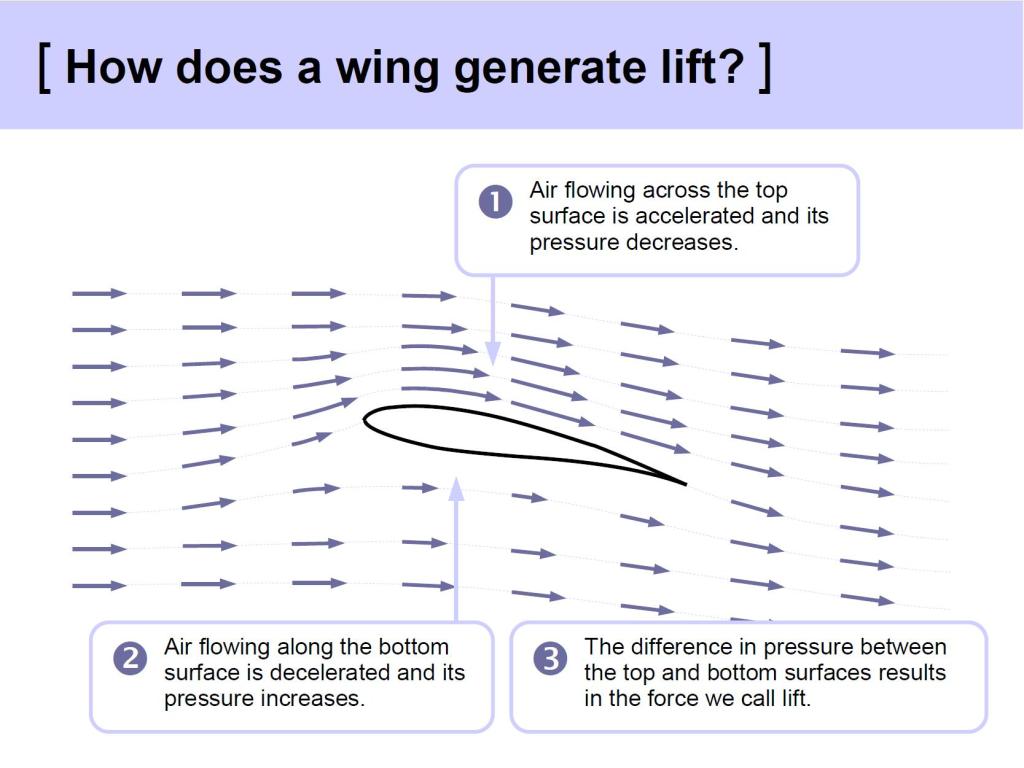 [ How does a wing generate lift? ]

1 Air flowing across the top surface is accelerated and its pressure decreases.

2 Air flowing along the bottom surface is decelerated and its pressure increases.

3 The difference in pressure between the top and bottom surfaces results in the force we call lift.