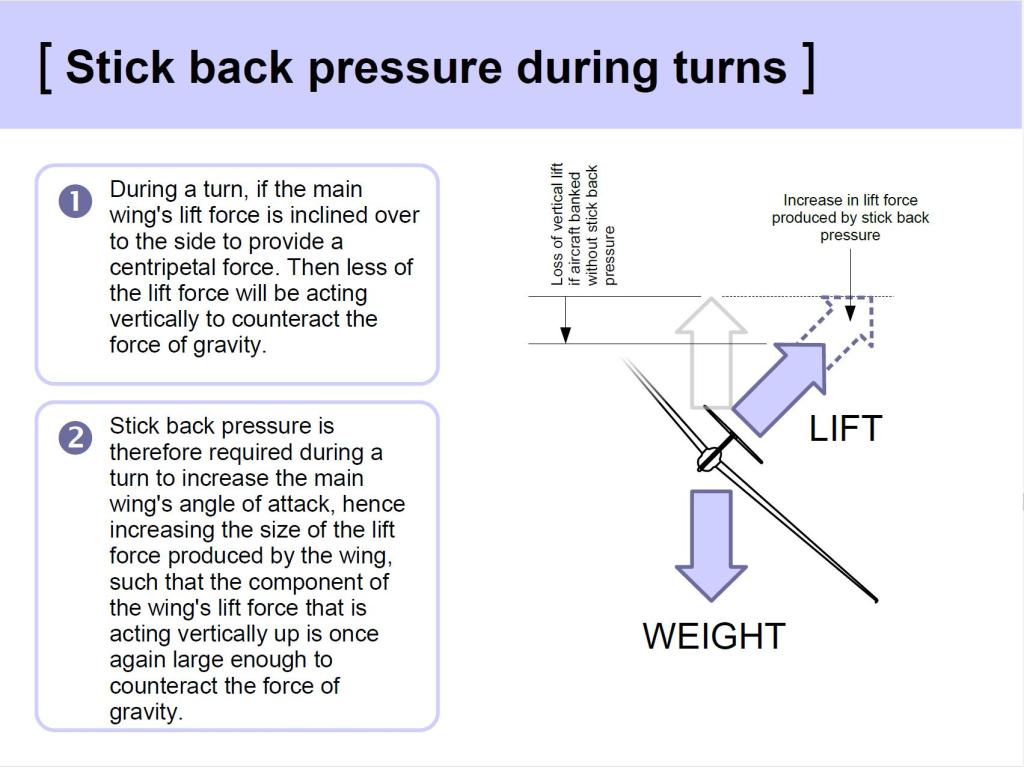 [ Stick back pressure during turns ]

❶ During a turn, if the main wing's lift force is inclined over to the side to provide a centripetal force. Then less of the lift force will be acting vertically to counteract the force of gravity.

❷ Stick back pressure is therefore required during a turn to increase the main wing's angle of attack, hence increasing the size of the lift force produced by the wing, such that the component of the wing's lift force that is acting vertically up is once again large enough to counteract the force of gravity.

Loss of vertical lift if aircraft banked without stick back pressure

Increase in lift force produced by stick back pressure

LIFT

WEIGHT